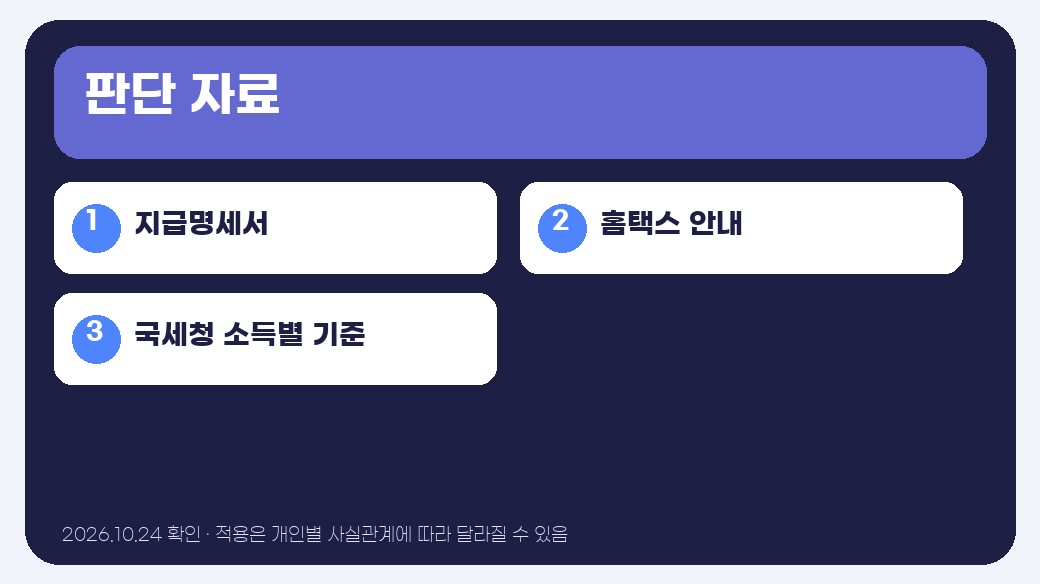 판단 자료

1 지급명세서

2 홈택스 안내

3 국세청 소득별 기준

2026.10.24 확인 · 적용은 개인별 사실관계에 따라 달라질 수 있음