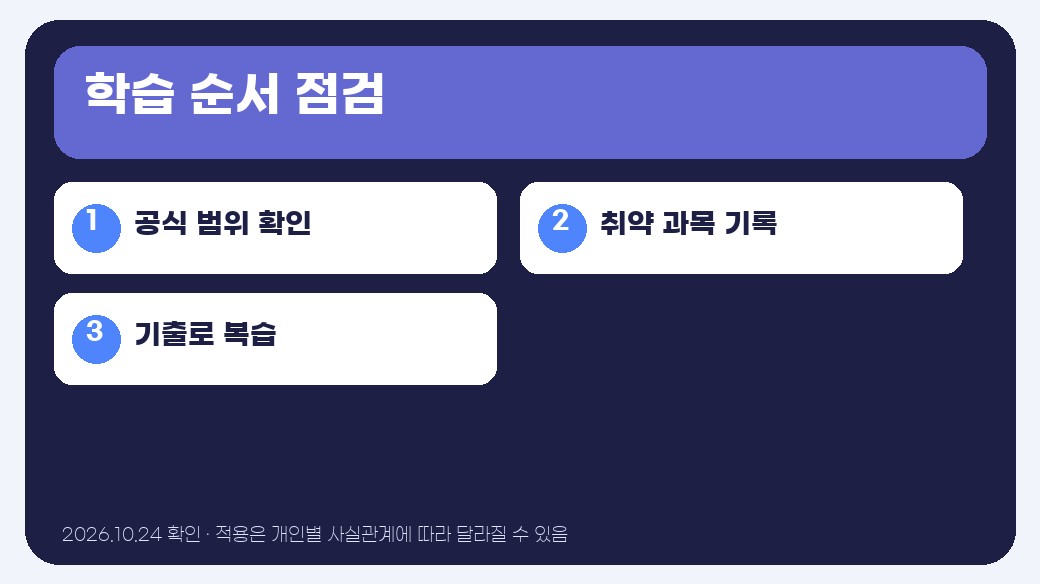 학습 순서 점검

1 공식 범위 확인

2 취약 과목 기록

3 기출로 복습

2026.10.24 확인 · 적용은 개인별 사실관계에 따라 달라질 수 있음