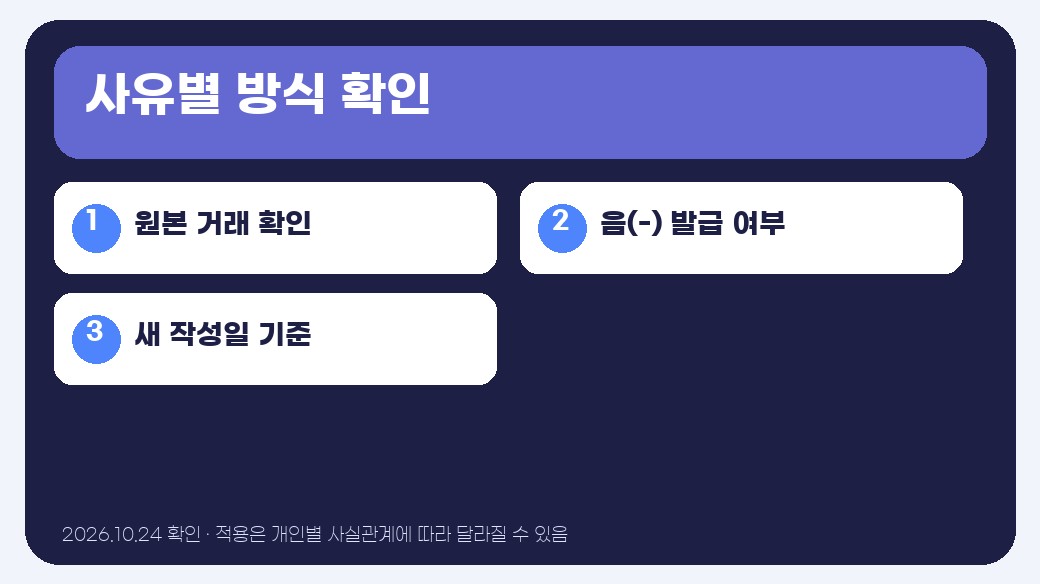 사유별 방식 확인

1 원본 거래 확인

2 음(-) 발급 여부

3 새 작성일 기준

2026.10.24 확인 · 적용은 개인별 사실관계에 따라 달라질 수 있음