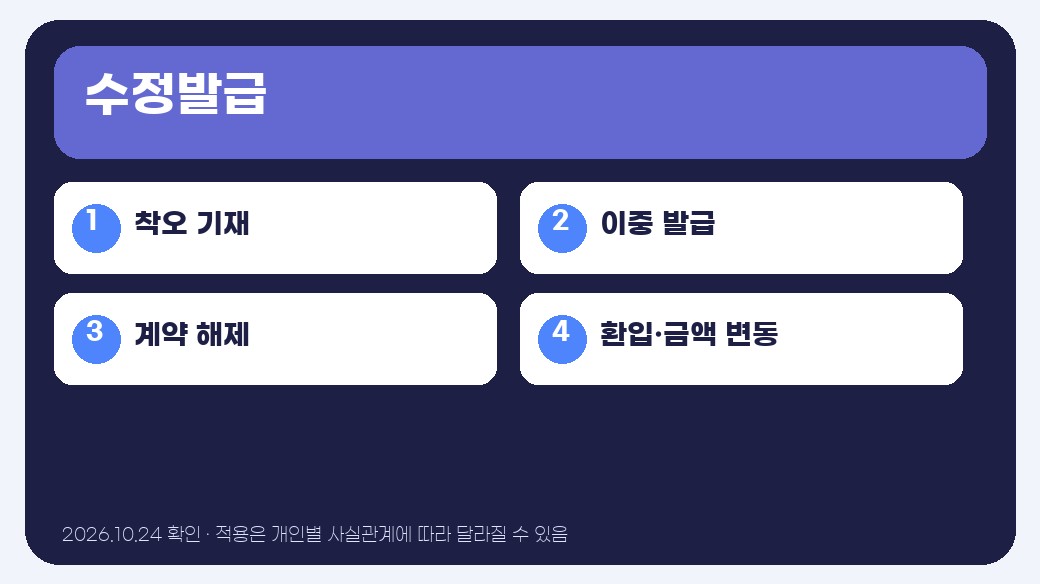 수정발급

1 착오 기재

2 이중 발급

3 계약 해제

4 환입·금액 변동

2026.10.24 확인 · 적용은 개인별 사실관계에 따라 달라질 수 있음