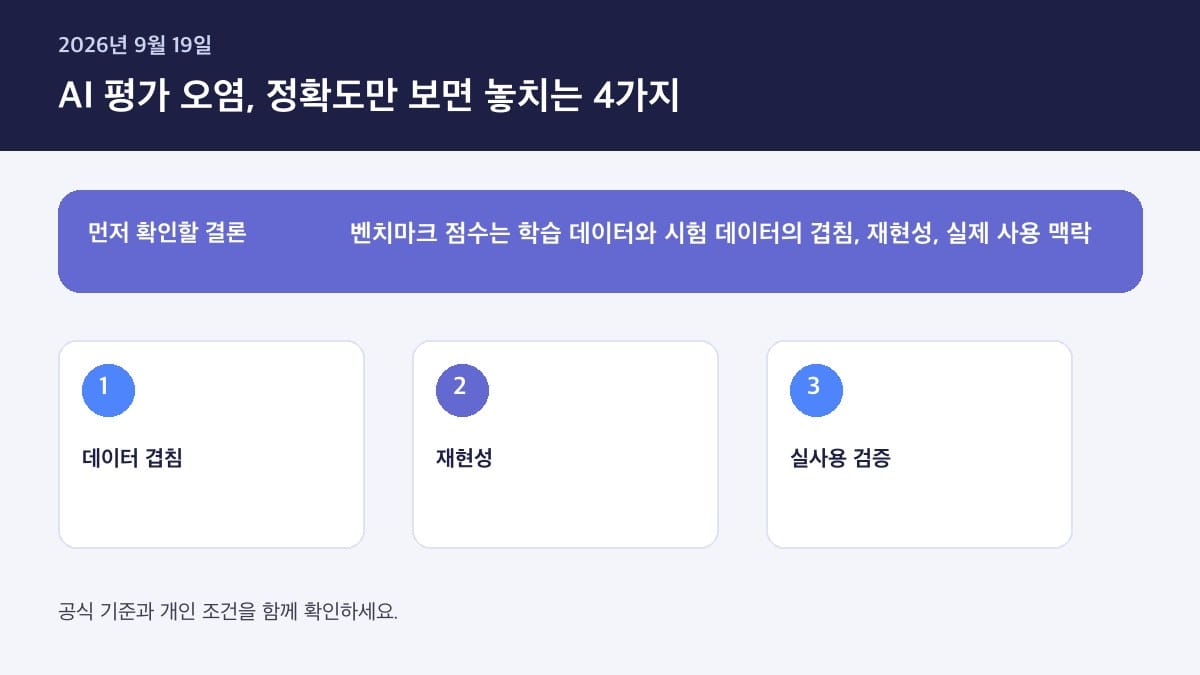 2026년 9월 19일

AI 평가 오염, 정확도만 보면 놓치는 4가지

먼저 확인할 결론

벤치마크 점수는 학습 데이터와 시험 데이터의 겹침, 재현성, 실제 사용 맥락

1

데이터 겹침

2

재현성

3

실사용 검증

공식 기준과 개인 조건을 함께 확인하세요.